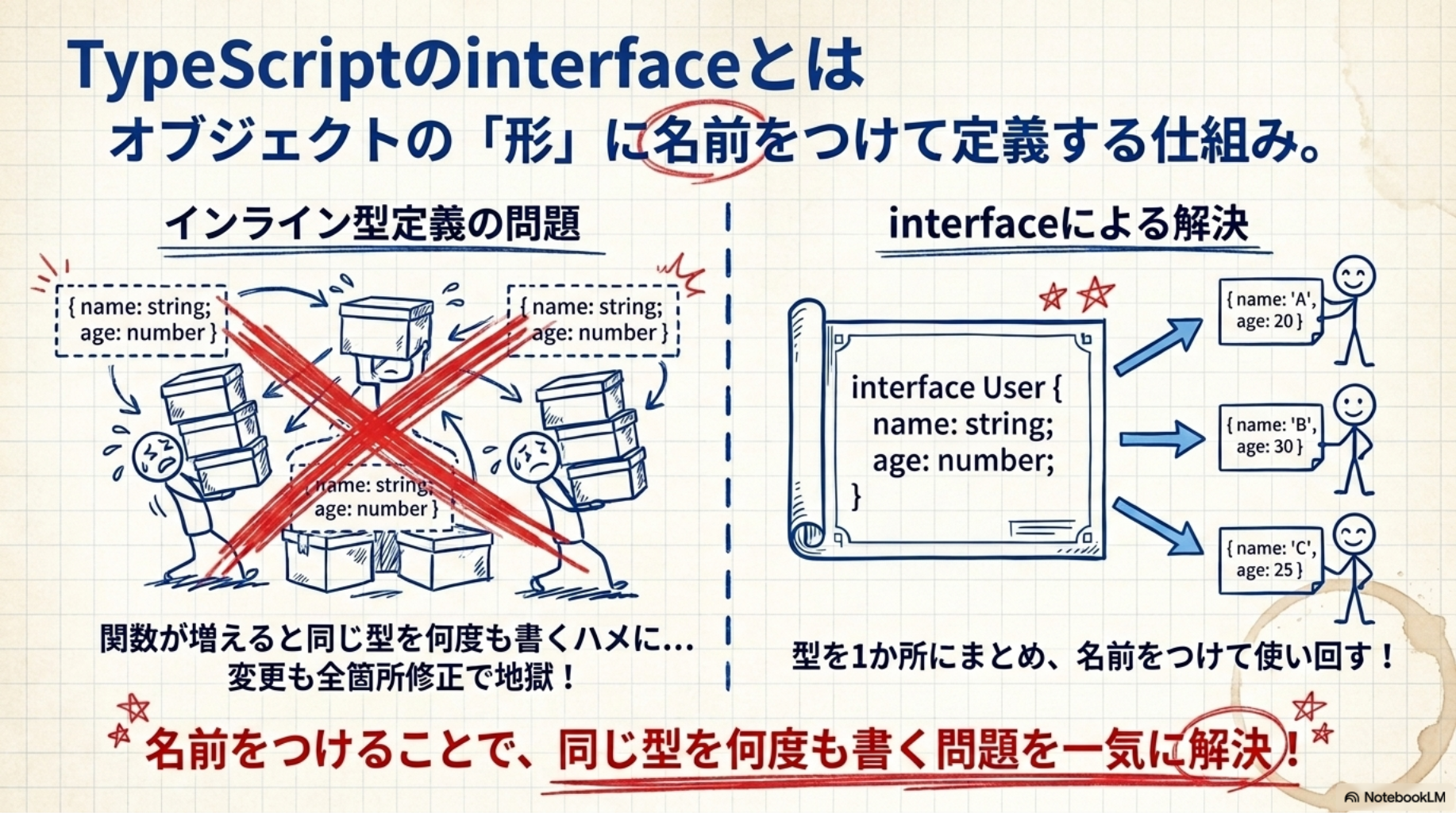 TypeScriptのinterfaceとは
オブジェクトの「形」に名前をつけて定義する仕組み。

インライン型定義の問題

{ name: string; age: number }

{ name: string; age: number }

{ name: string; age: number }

関数が増えると同じ型を何度も書くハメに…
変更も全箇所修正で地獄！

interfaceによる解決

interface User {
name: string;
age: number;
}

{ name: 'A', age: 20 }

{ name: 'B', age: 30 }

{ name: 'C', age: 25 }

型を1か所にまとめ、名前をつけて使い回す！

名前をつけることで、同じ型を何度も書く問題を一気に解決！

NotebookLM